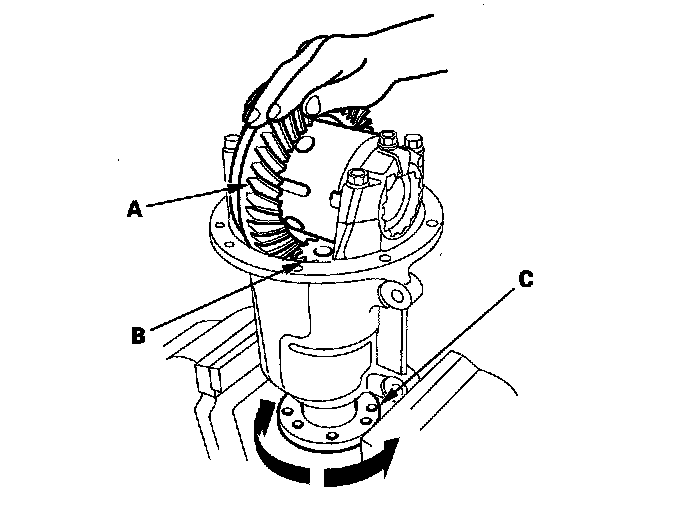 A
B
C