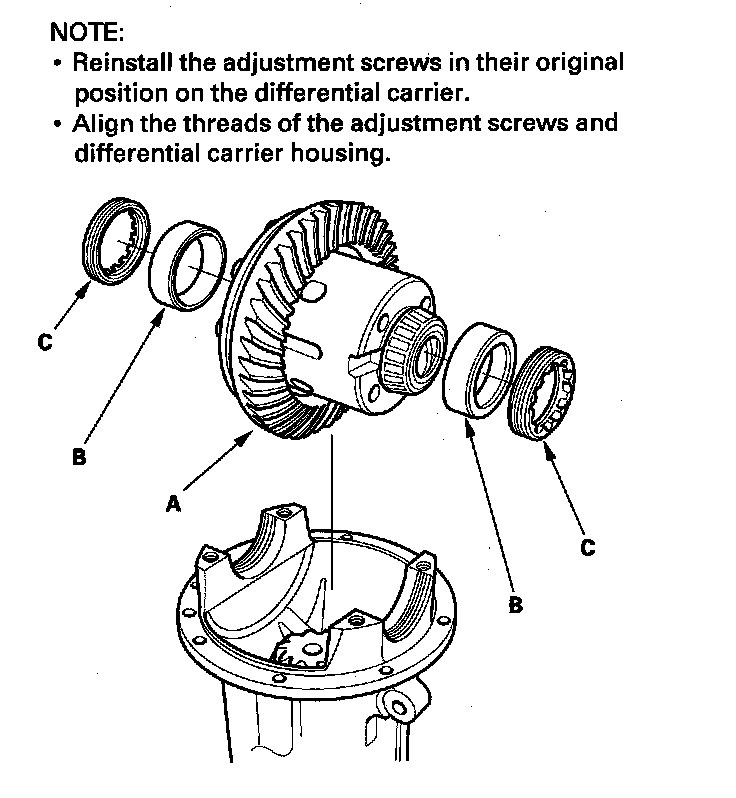 NOTE:
• Reinstall the adjustment screws in their original position on the differential carrier.
• Align the threads of the adjustment screws and differential carrier housing.

C

B

A

B

C