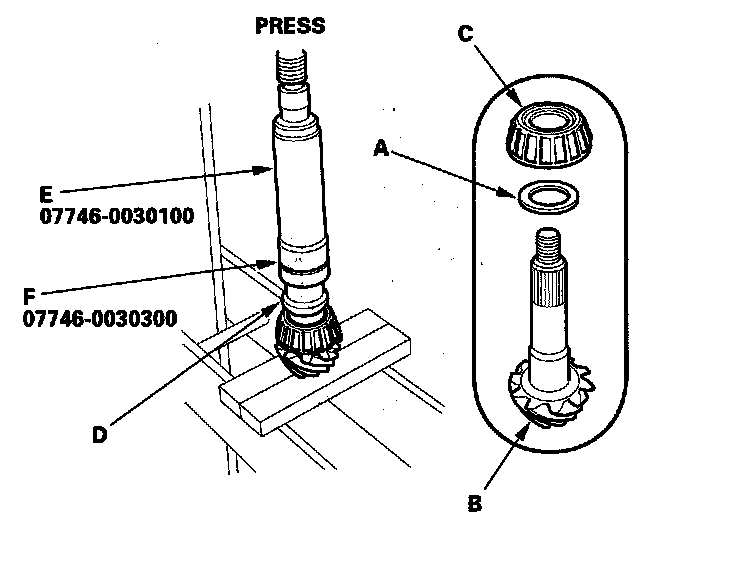 PRESS

C

A

E
07746-0030100

F
07746-0030300

D

B