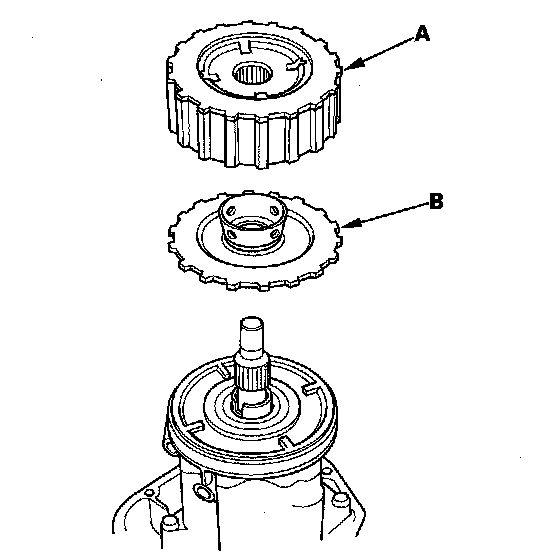 A

B