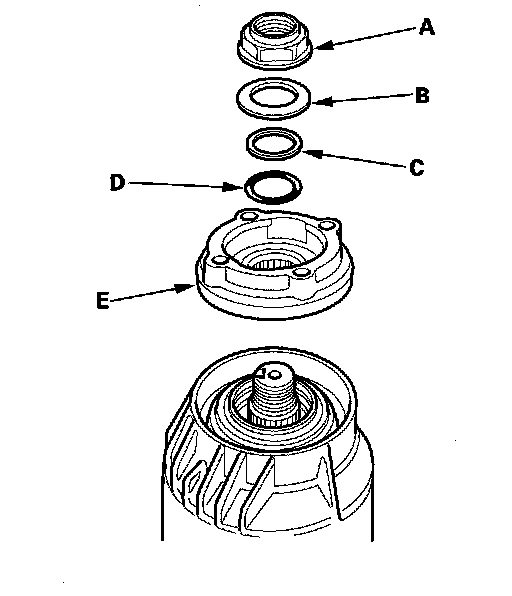 A
B
C
D
E