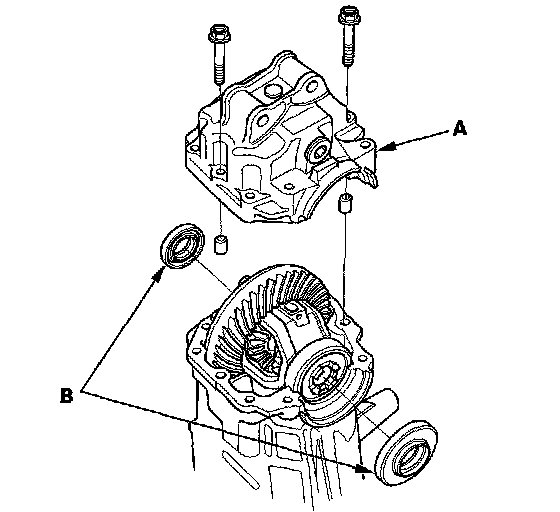 A

B