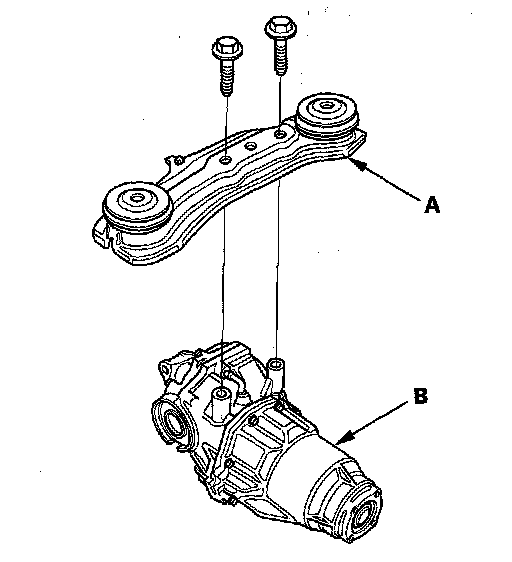 A

B