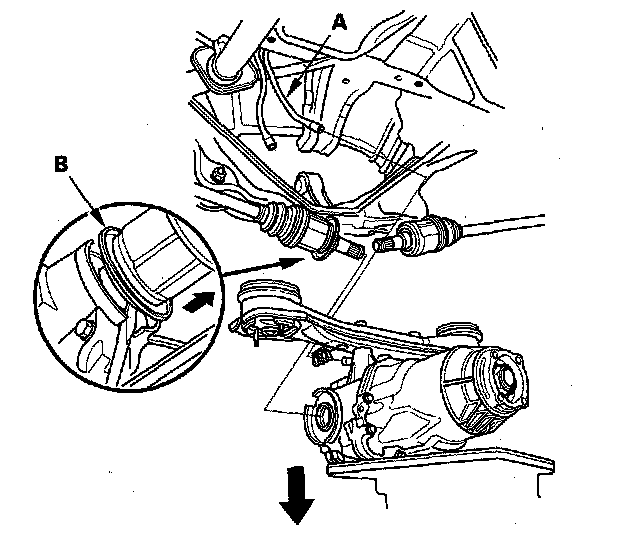 A

B