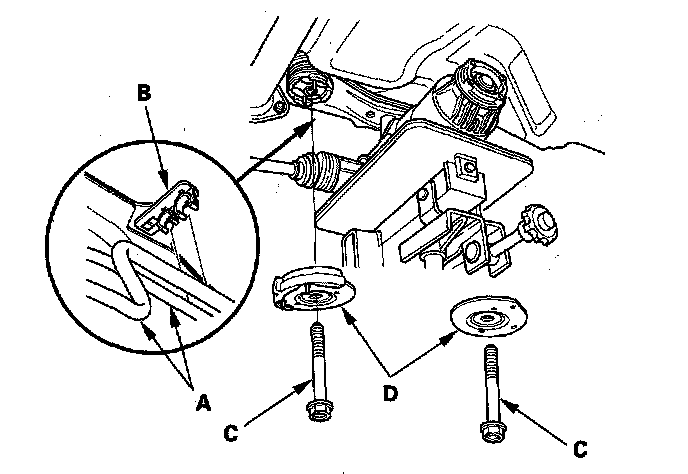 B
A
C
D
C