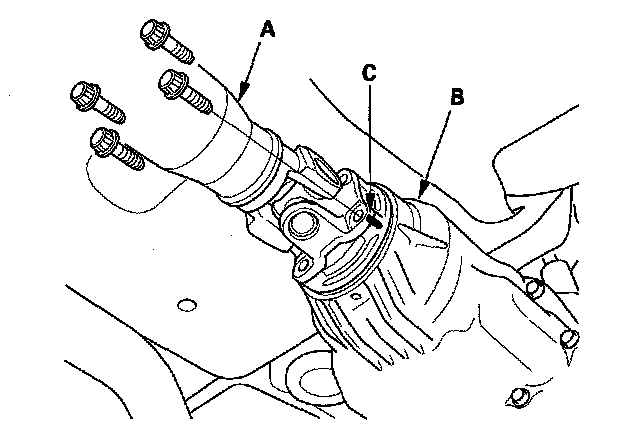 A
C
B