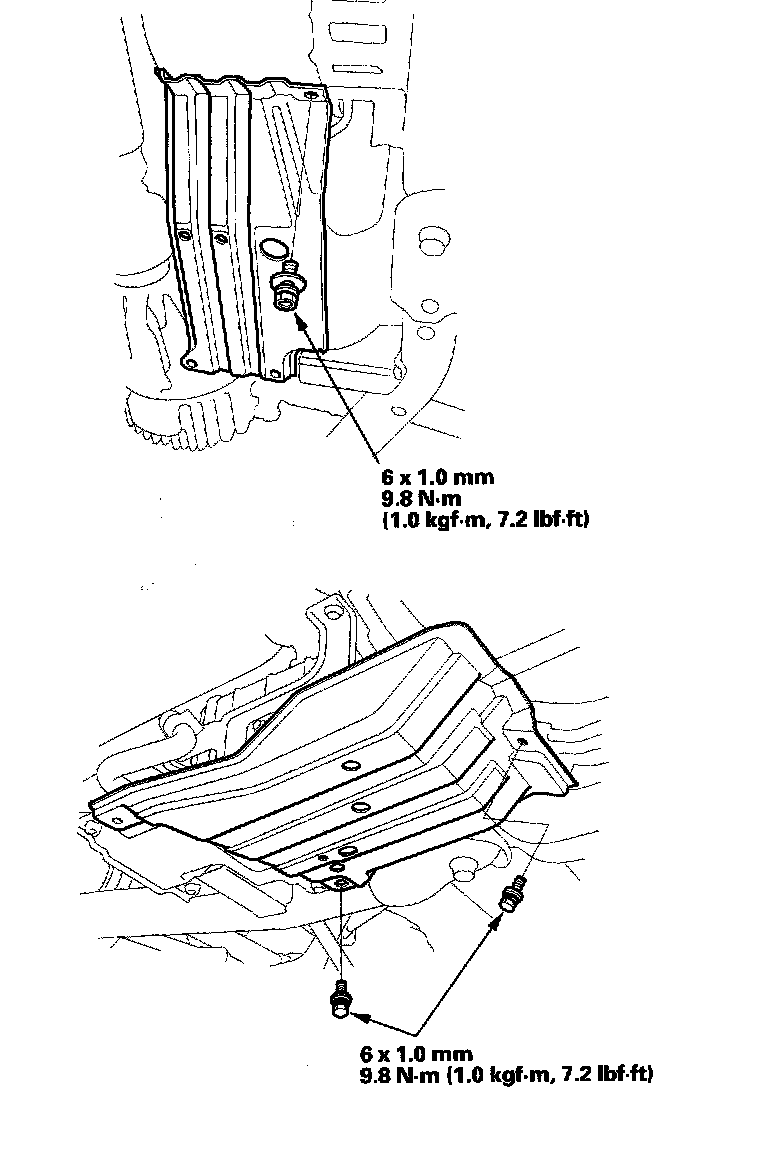 6 x 1.0 mm
9.8 N·m
(1.0 kgf·m, 7.2 lbf·ft)

6 x 1.0 mm
9.8 N·m (1.0 kgf·m, 7.2 lbf·ft)