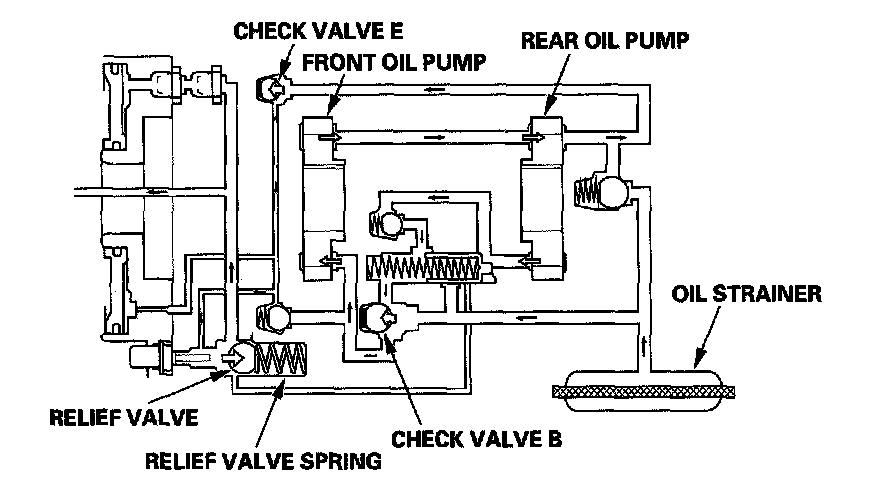 CHECK VALVE E
FRONT OIL PUMP
REAR OIL PUMP
OIL STRAINER
RELIEF VALVE
RELIEF VALVE SPRING
CHECK VALVE B