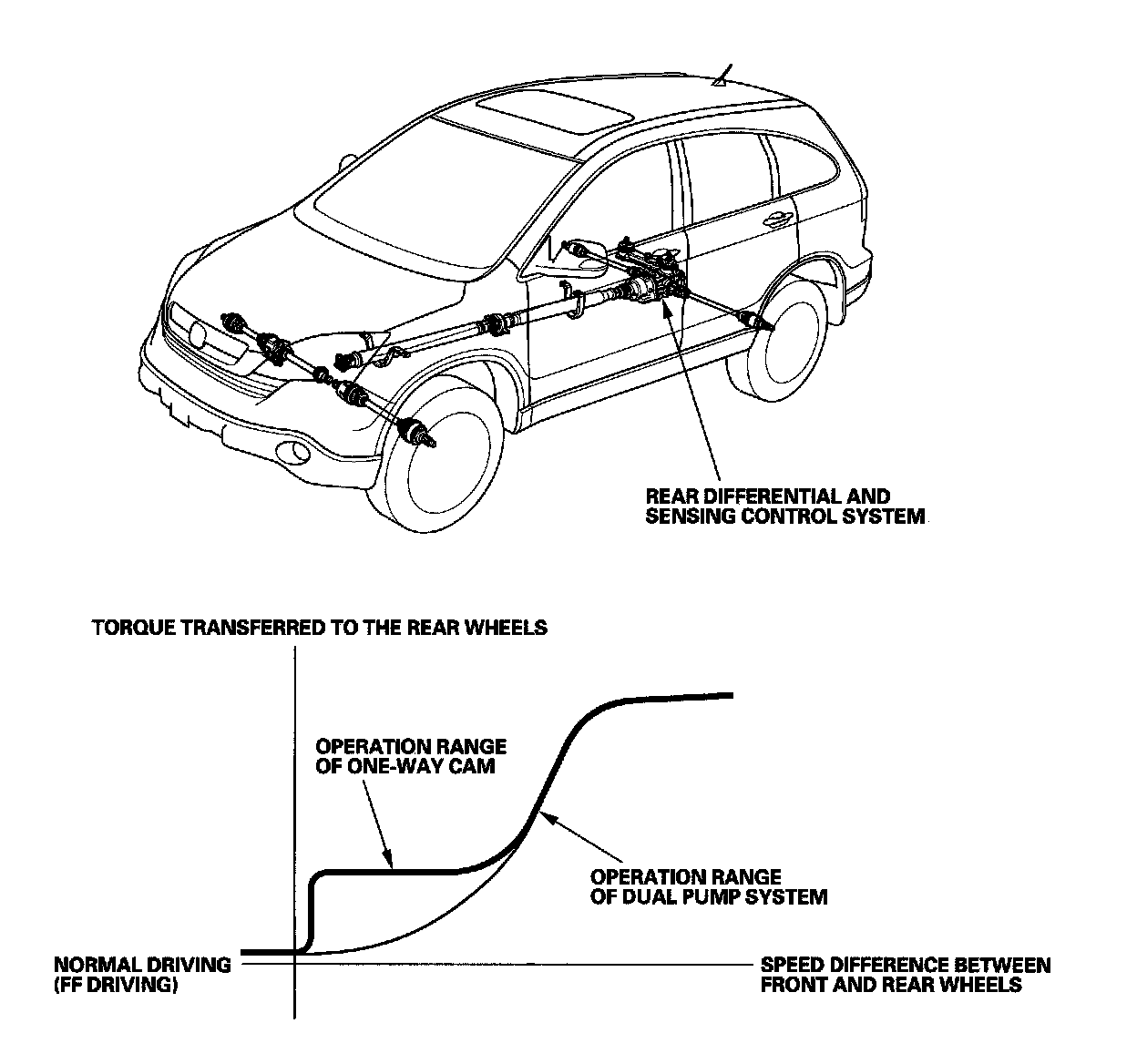 REAR DIFFERENTIAL AND SENSING CONTROL SYSTEM

TORQUE TRANSFERRED TO THE REAR WHEELS

OPERATION RANGE OF ONE-WAY CAM

OPERATION RANGE OF DUAL PUMP SYSTEM

NORMAL DRIVING (FF DRIVING)

SPEED DIFFERENCE BETWEEN FRONT AND REAR WHEELS