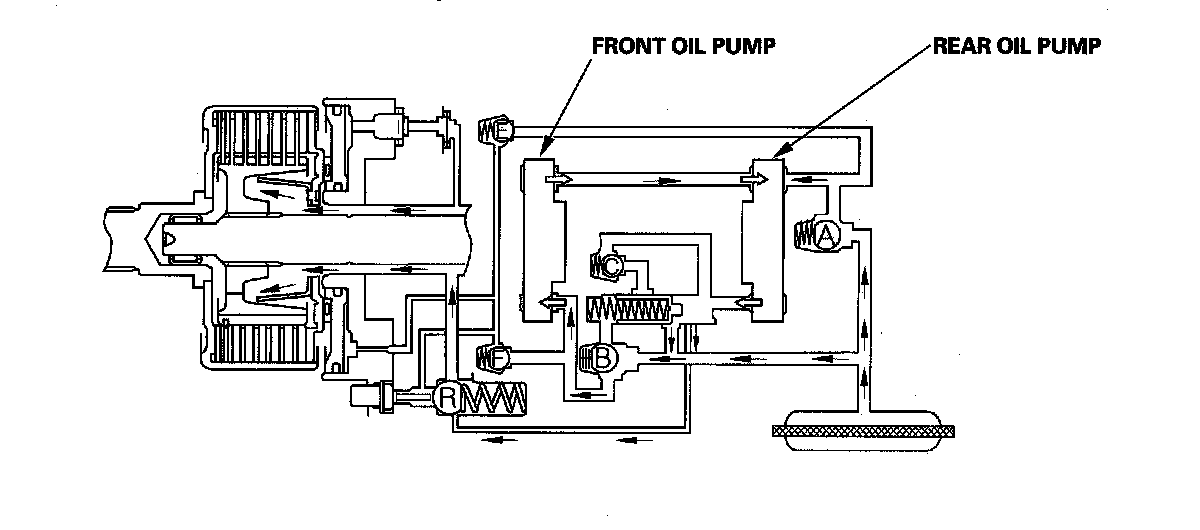 FRONT OIL PUMP
REAR OIL PUMP
E
A
C
F
B
R