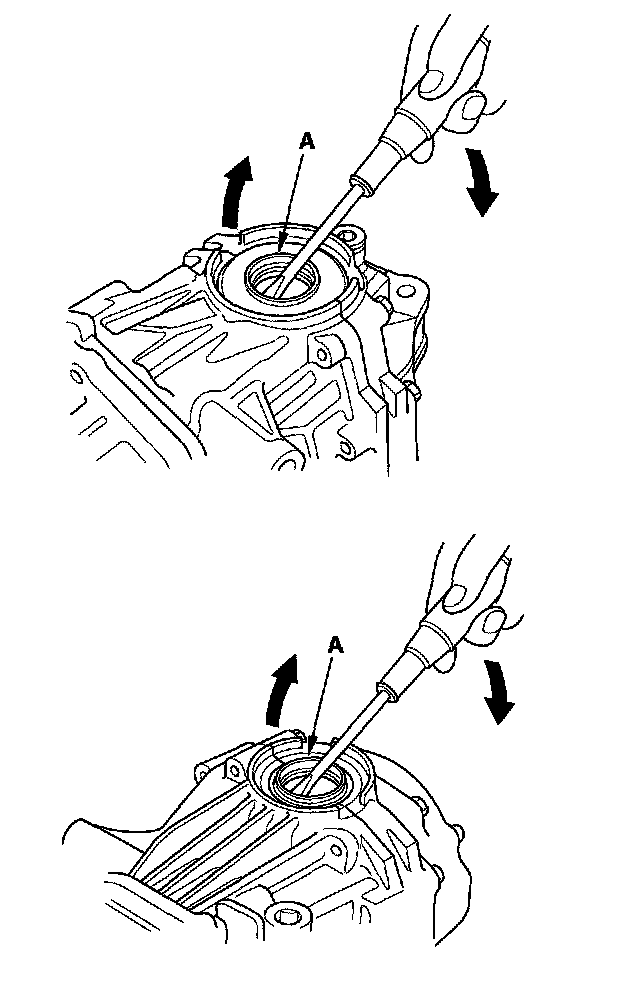 A

A