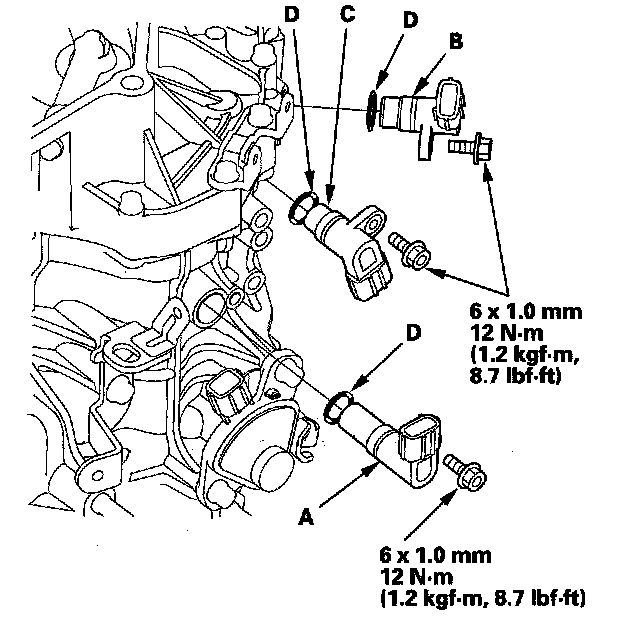 D
C
D
B

6 x 1.0 mm
12 N·m
(1.2 kgf·m,
8.7 lbf·ft)

D

A

6 x 1.0 mm
12 N·m
(1.2 kgf·m, 8.7 lbf·ft)