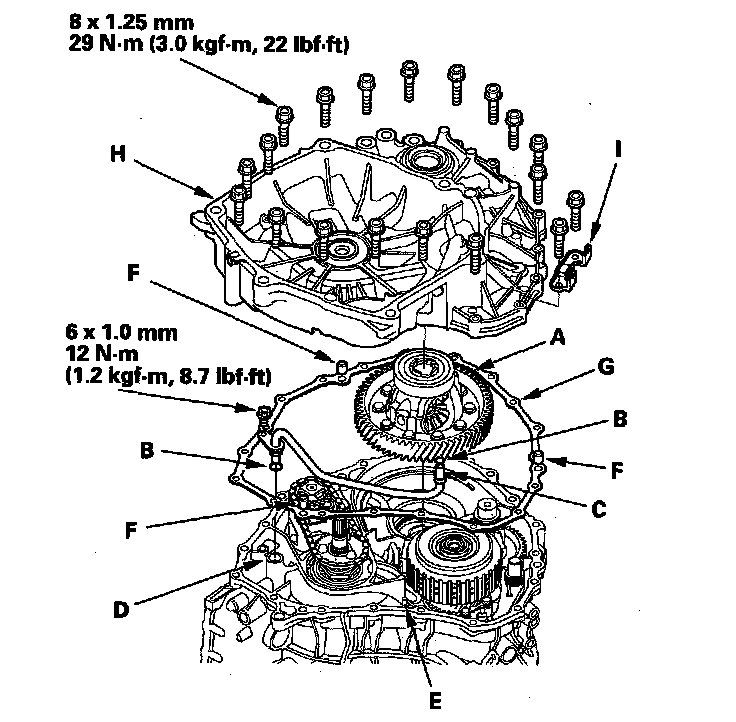 8 x 1.25 mm
29 N·m (3.0 kgf·m, 22 lbf·ft)

H

I

F

6 x 1.0 mm
12 N·m
(1.2 kgf·m, 8.7 lbf·ft)

A

G

B

B

F

C

F

D

E