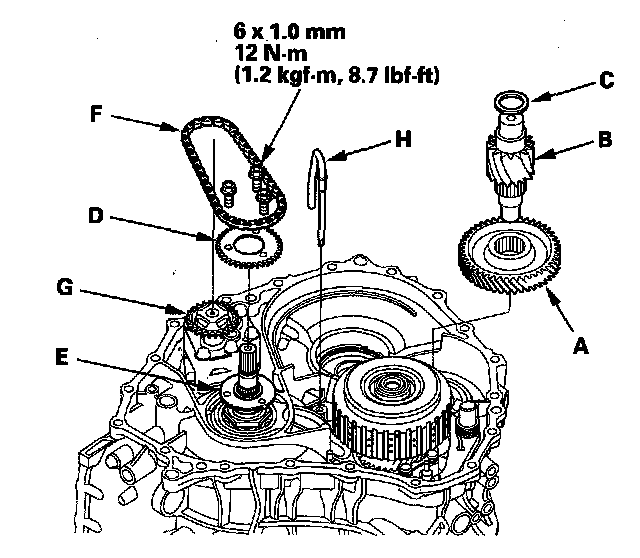 6 x 1.0 mm
12 N·m
(1.2 kgf·m, 8.7 lbf·ft)

C
F
H
B
D
G
A
E