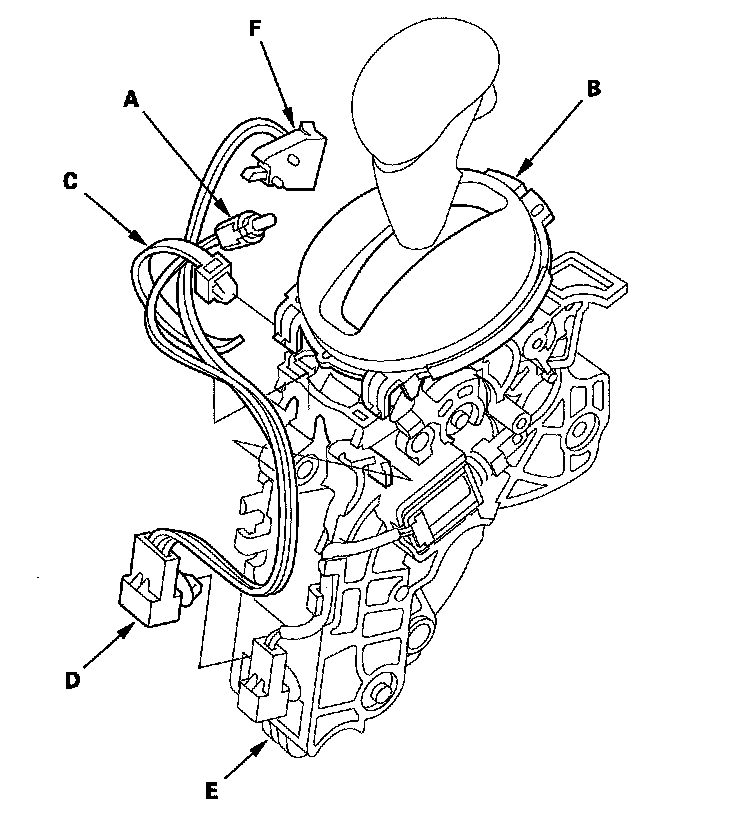 F
A
B
C
D
E