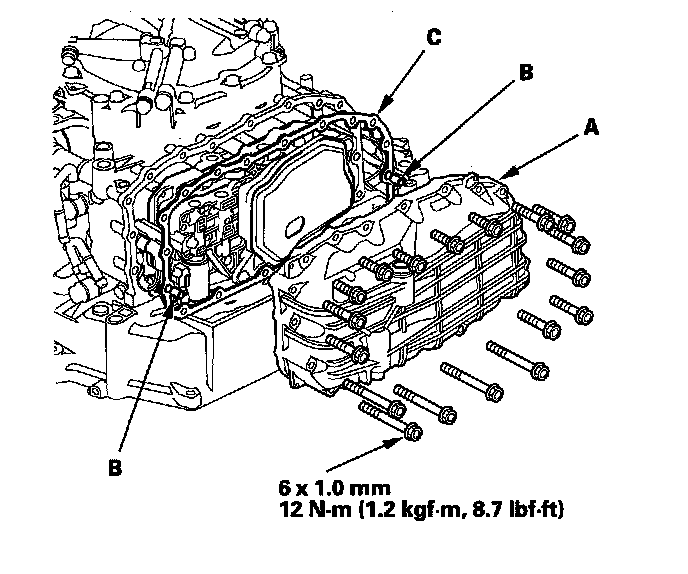 C

B

A

B

6 x 1.0 mm
12 N·m (1.2 kgf·m, 8.7 lbf·ft)