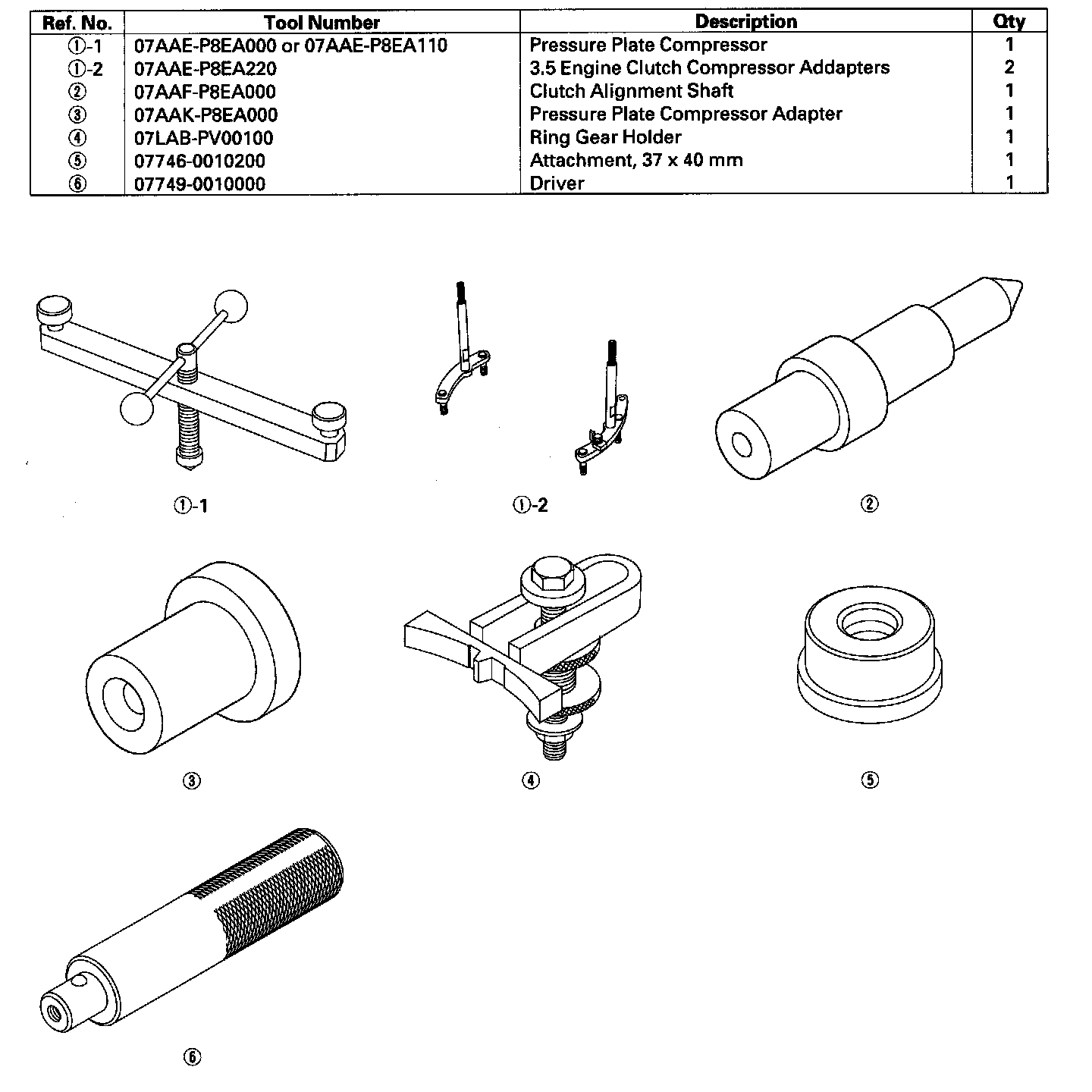 | Ref. No. | Tool Number | Description | Qty |
|---|---|---|---|
| ①-1 | 07AAE-P8EA000 or 07AAE-P8EA110 | Pressure Plate Compressor | 1 |
| ①-2 | 07AAE-P8EA220 | 3.5 Engine Clutch Compressor Addapters | 2 |
| ② | 07AAF-P8EA000 | Clutch Alignment Shaft | 1 |
| ③ | 07AAK-P8EA000 | Pressure Plate Compressor Adapter | 1 |
| ④ | 07LAB-PV00100 | Ring Gear Holder | 1 |
| ⑤ | 07746-0010200 | Attachment, 37 x 40 mm | 1 |
| ⑥ | 07749-0010000 | Driver | 1 |

①-1

①-2

②

③

④

⑤

⑥