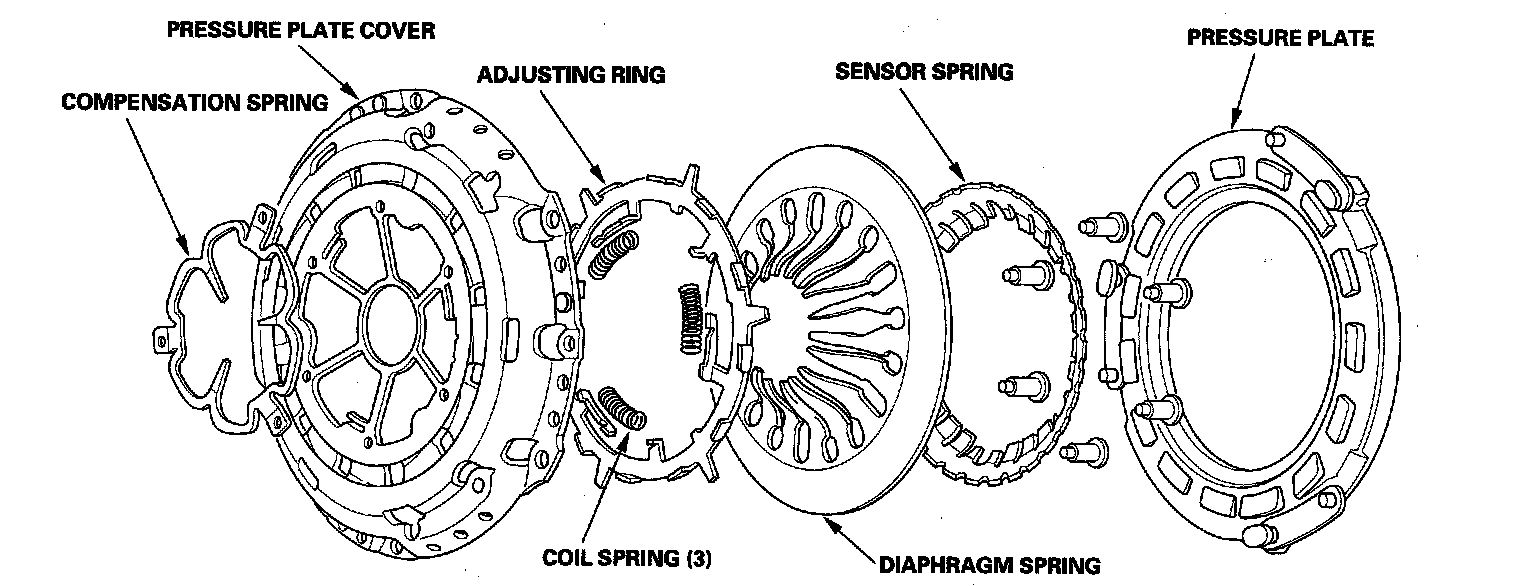 PRESSURE PLATE COVER
COMPENSATION SPRING
ADJUSTING RING
SENSOR SPRING
PRESSURE PLATE
COIL SPRING (3)
DIAPHRAGM SPRING