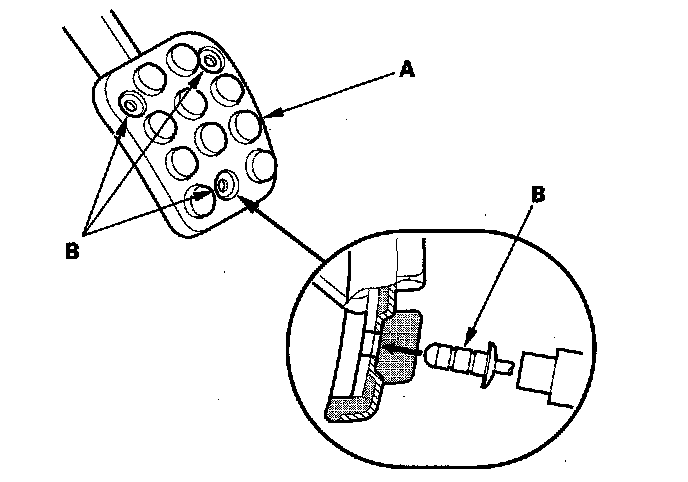 A
B
B