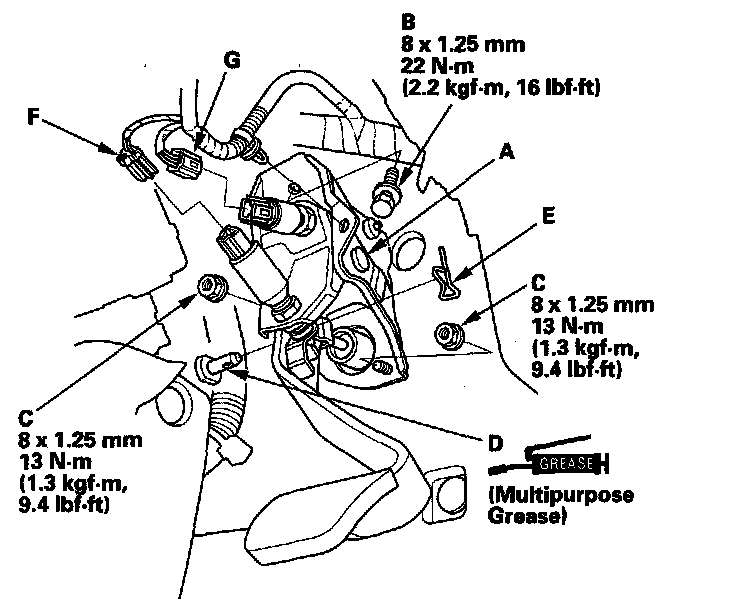 B
8 x 1.25 mm
22 N·m
(2.2 kgf·m, 16 lbf·ft)

G

F

A

E

C
8 x 1.25 mm
13 N·m
(1.3 kgf·m,
9.4 lbf·ft)

C
8 x 1.25 mm
13 N·m
(1.3 kgf·m,
9.4 lbf·ft)

D

GREASE

(Multipurpose
Grease)