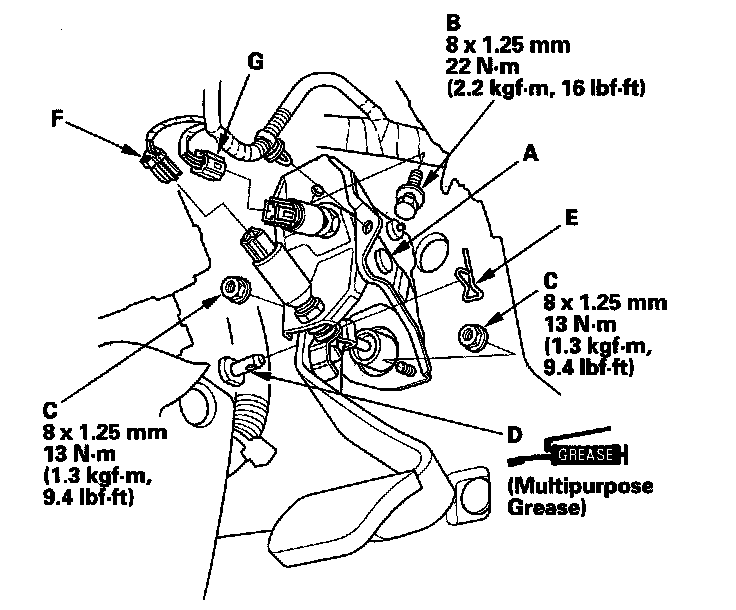 B
8 x 1.25 mm
22 N·m
(2.2 kgf·m, 16 lbf·ft)

G

F

A

E

C
8 x 1.25 mm
13 N·m
(1.3 kgf·m,
9.4 lbf·ft)

C
8 x 1.25 mm
13 N·m
(1.3 kgf·m,
9.4 lbf·ft)

D

GREASE
(Multipurpose
Grease)