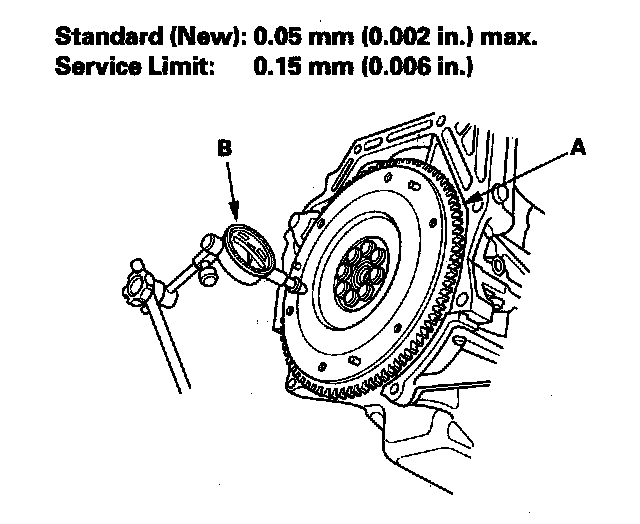 Standard (New): 0.05 mm (0.002 in.) max.
Service Limit: 0.15 mm (0.006 in.)

B

A