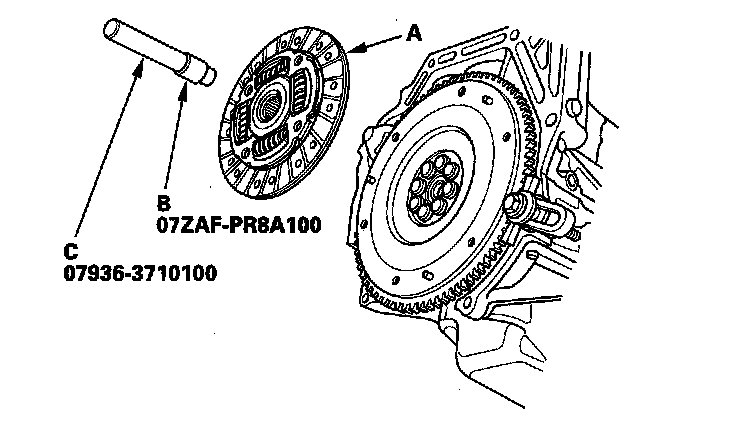 A

B
07ZAF-PR8A100

C
07936-3710100