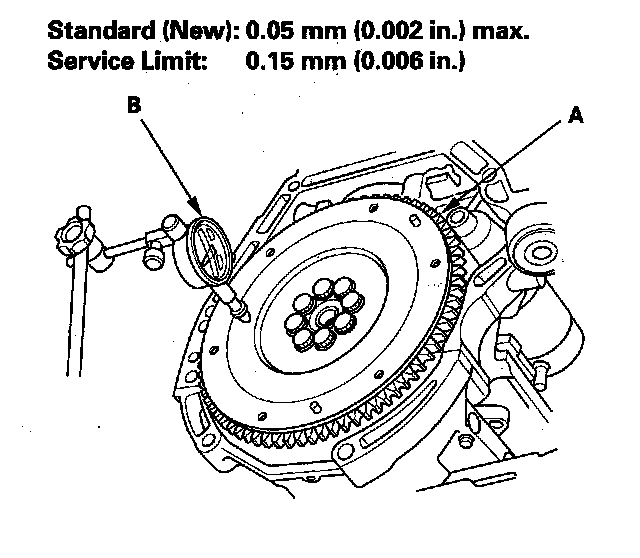 Standard (New): 0.05 mm (0.002 in.) max.
Service Limit: 0.15 mm (0.006 in.)

B

A