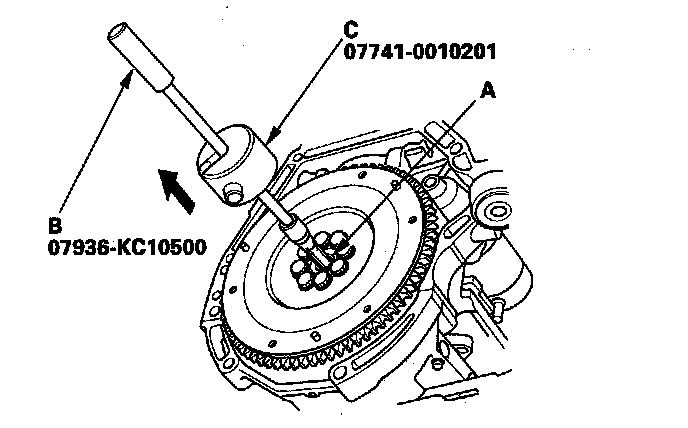 C
07741-0010201

A

B
07936-KC10500