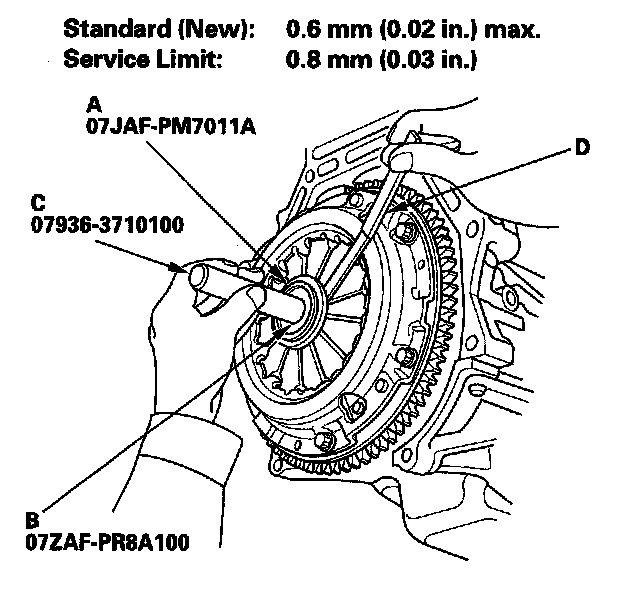 Standard (New): 0.6 mm (0.02 in.) max.
Service Limit: 0.8 mm (0.03 in.)

A
07JAF-PM7011A

D

C
07936-3710100

B
07ZAF-PR8A100