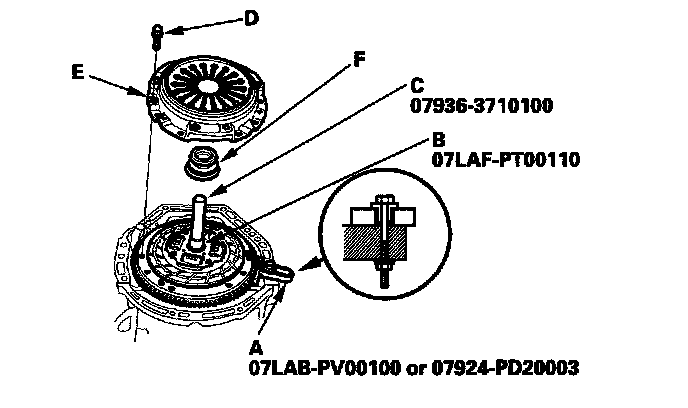 D

E

F

C
07936-3710100

B
07LAF-PT00110

A
07LAB-PV00100 or 07924-PD20003