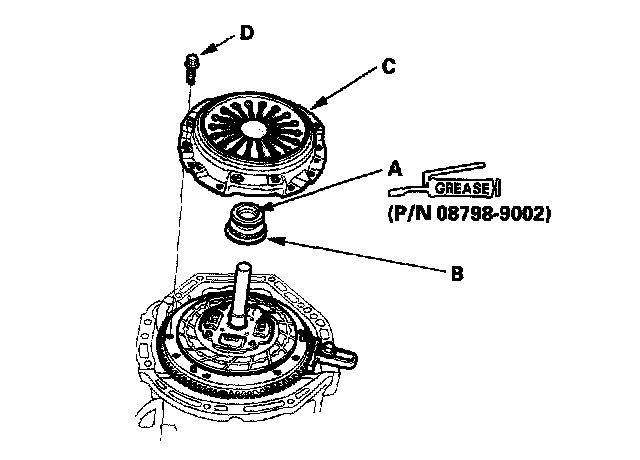 D

C

A

GREASE

(P/N 08798-9002)

B