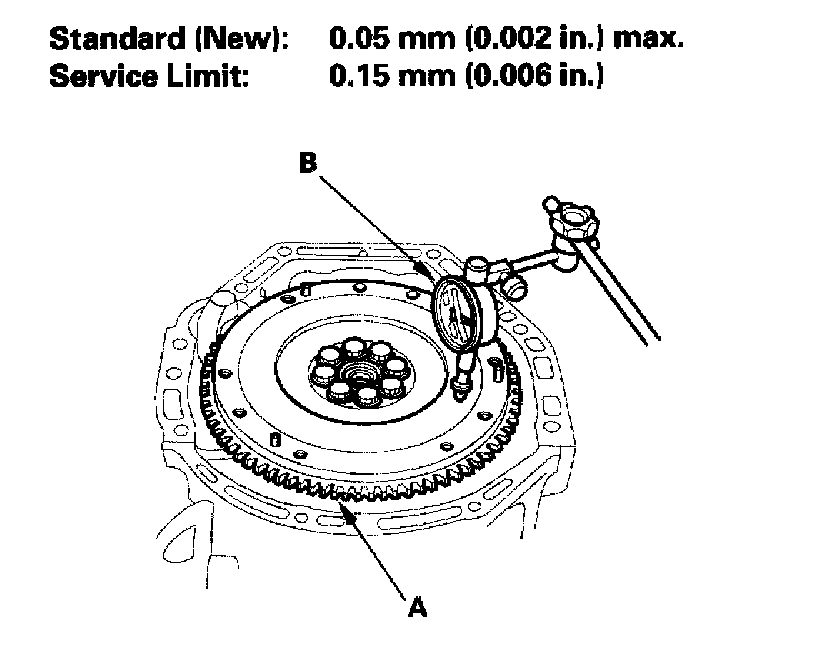 Standard (New): 0.05 mm (0.002 in.) max.
Service Limit: 0.15 mm (0.006 in.)

B

A