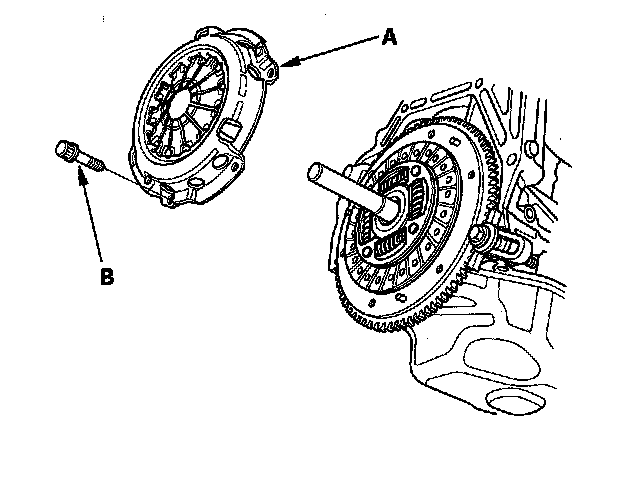 A

B