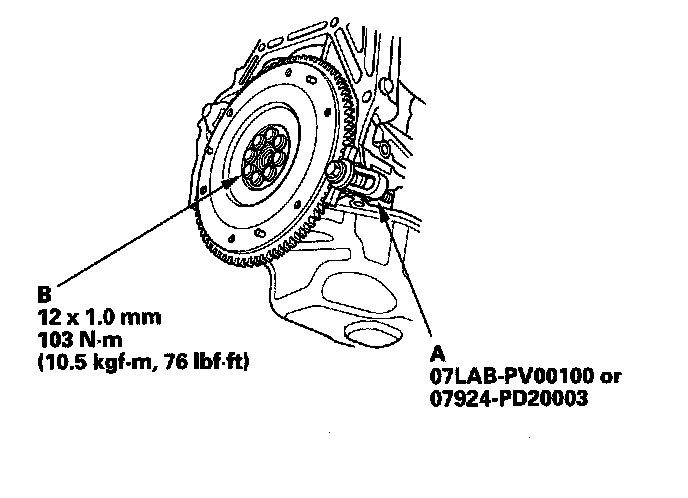 B
12 x 1.0 mm
103 N·m
(10.5 kgf·m, 76 lbf·ft)

A
07LAB-PV00100 or
07924-PD20003