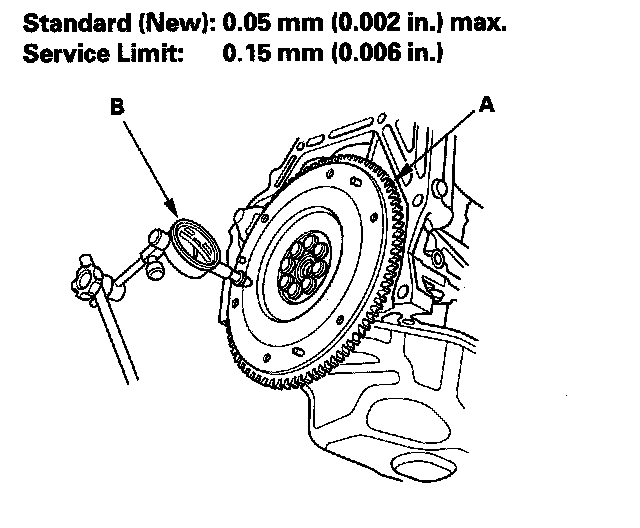 Standard (New): 0.05 mm (0.002 in.) max.
Service Limit: 0.15 mm (0.006 in.)

B

A