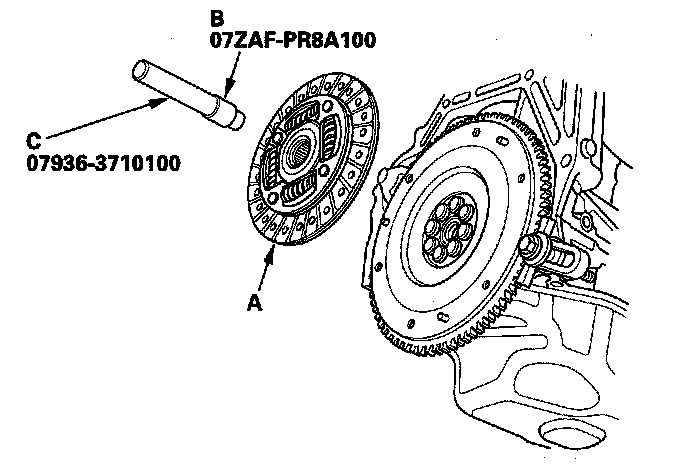 B
07ZAF-PR8A100

C
07936-3710100

A