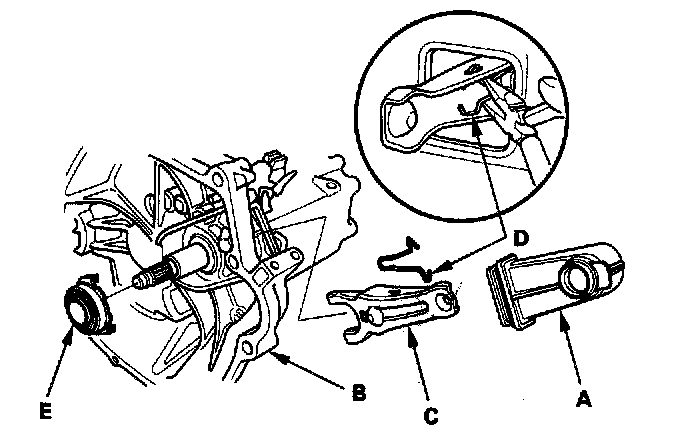 D
E
B
C
A