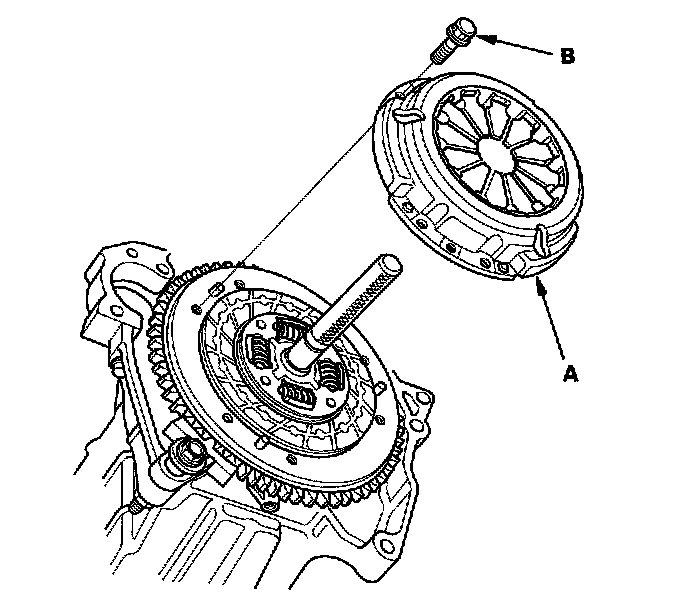 B

A