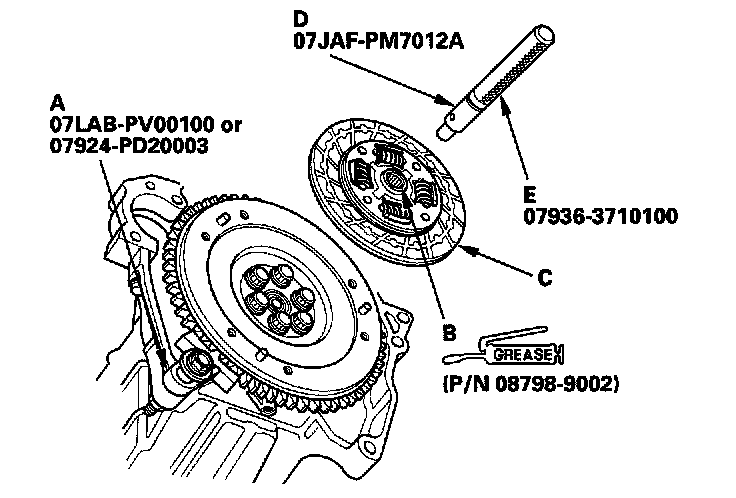 D
07JAF-PM7012A

A
07LAB-PV00100 or
07924-PD20003

E
07936-3710100

C

B

GREASE

(P/N 08798-9002)