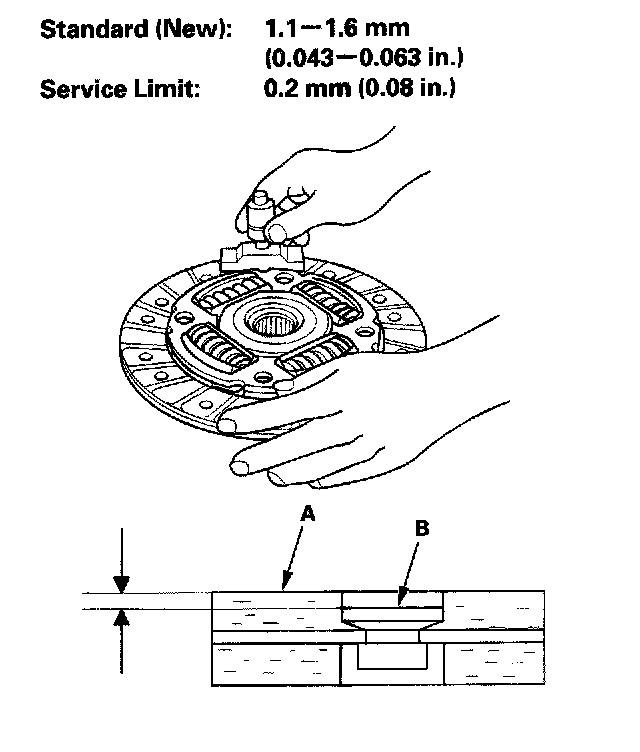 Standard (New): 1.1—1.6 mm (0.043—0.063 in.)
Service Limit: 0.2 mm (0.08 in.)

A

B