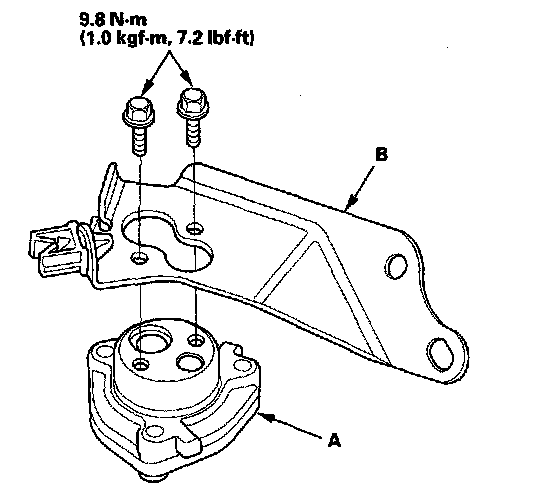 9.8 N·m
(1.0 kgf·m, 7.2 lbf·ft)

B

A