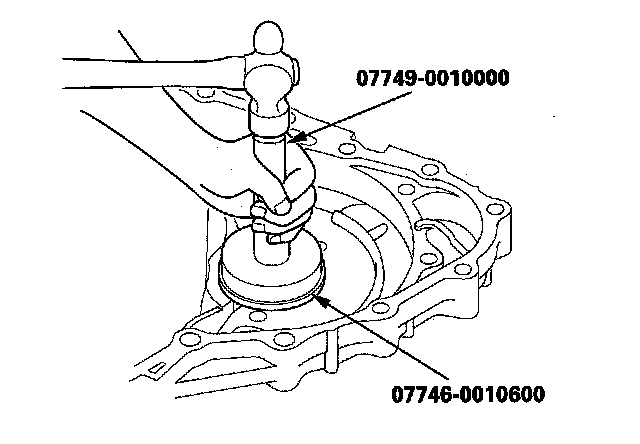 07749-0010000

07746-0010600