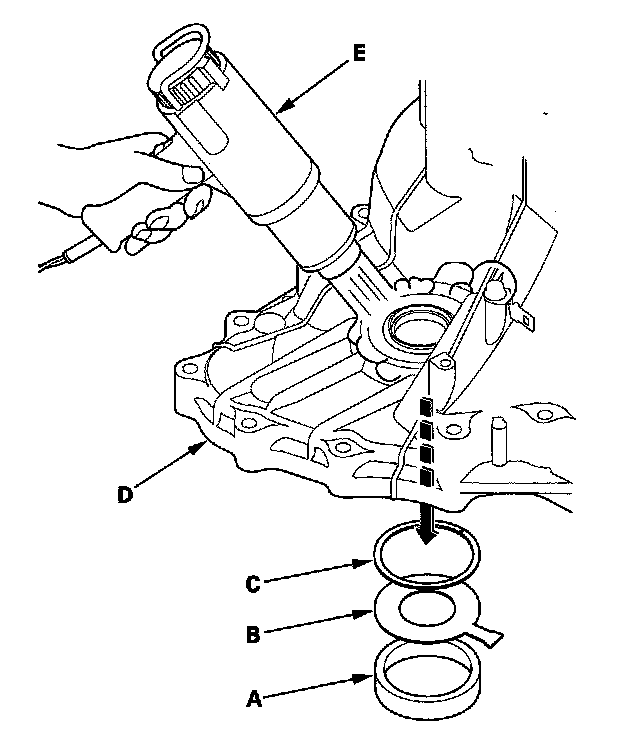 E
D
C
B
A