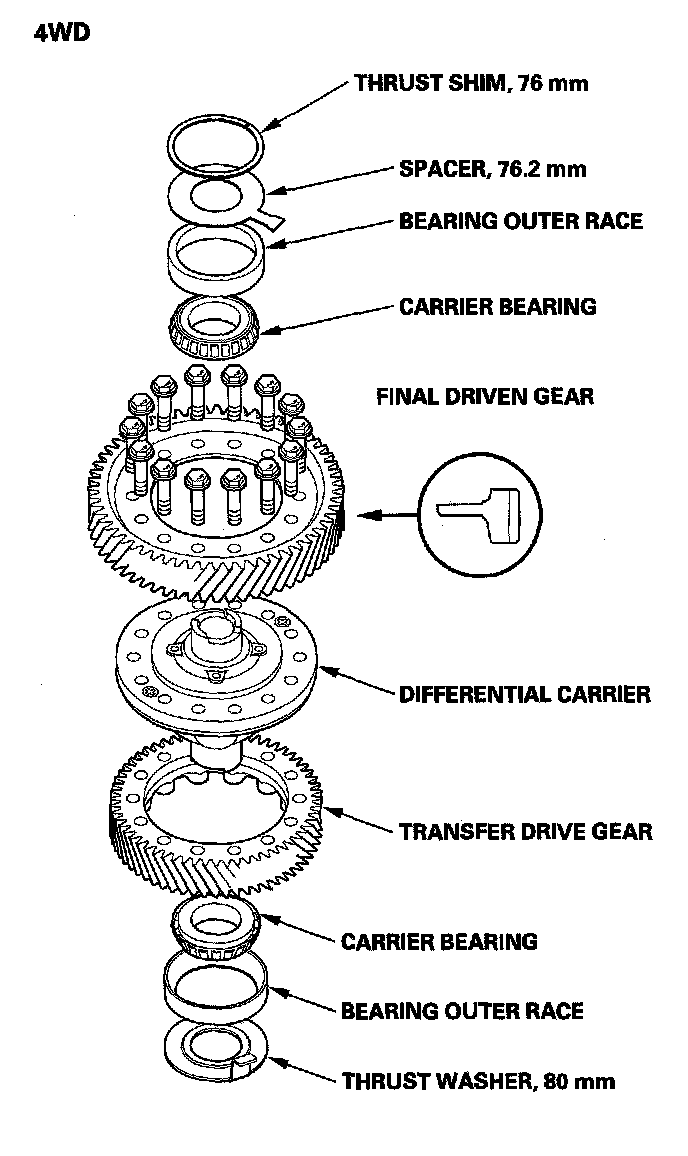 4WD

THRUST SHIM, 76 mm

SPACER, 76.2 mm

BEARING OUTER RACE

CARRIER BEARING

FINAL DRIVEN GEAR

DIFFERENTIAL CARRIER

TRANSFER DRIVE GEAR

CARRIER BEARING

BEARING OUTER RACE

THRUST WASHER, 80 mm