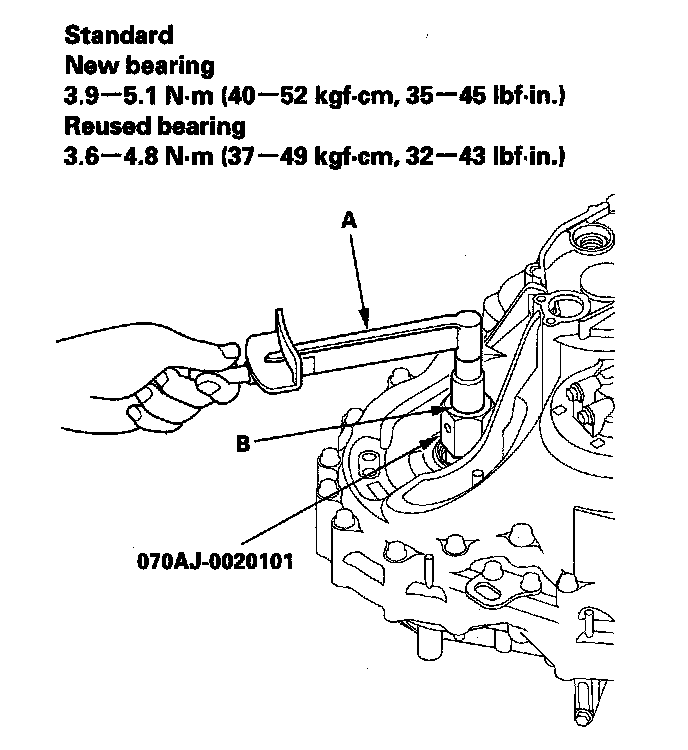 Standard
New bearing
3.9—5.1 N·m (40—52 kgf·cm, 35—45 lbf·in.)
Reused bearing
3.6—4.8 N·m (37—49 kgf·cm, 32—43 lbf·in.)

A

B

070AJ-0020101