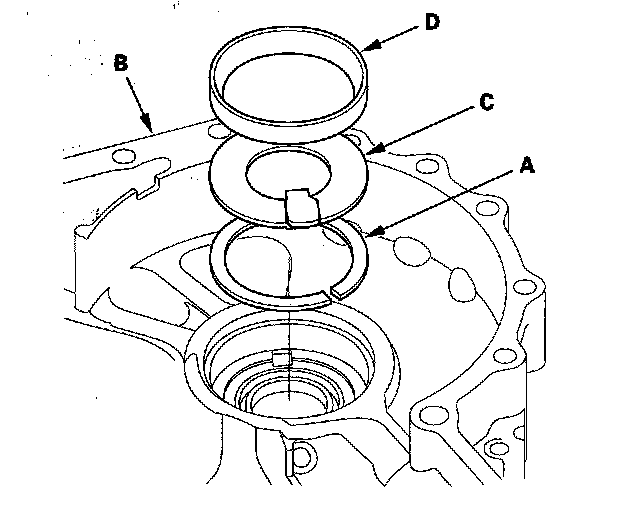 D
B
C
A