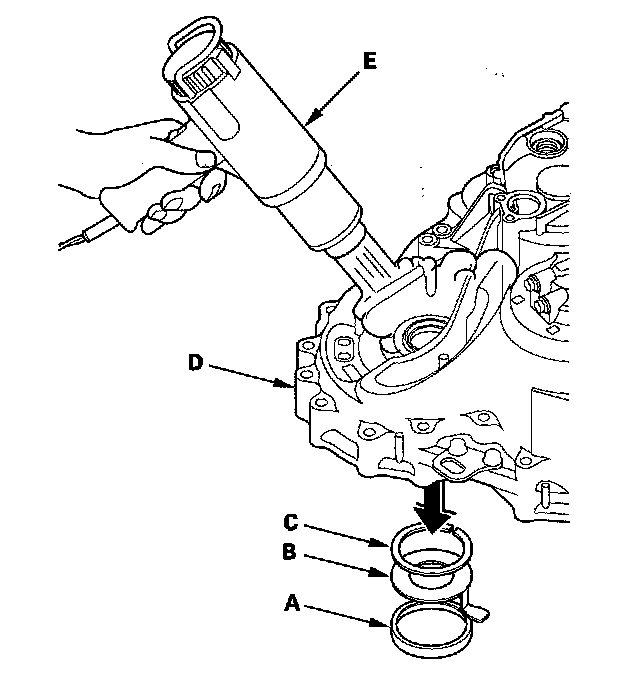 E

D

C

B

A