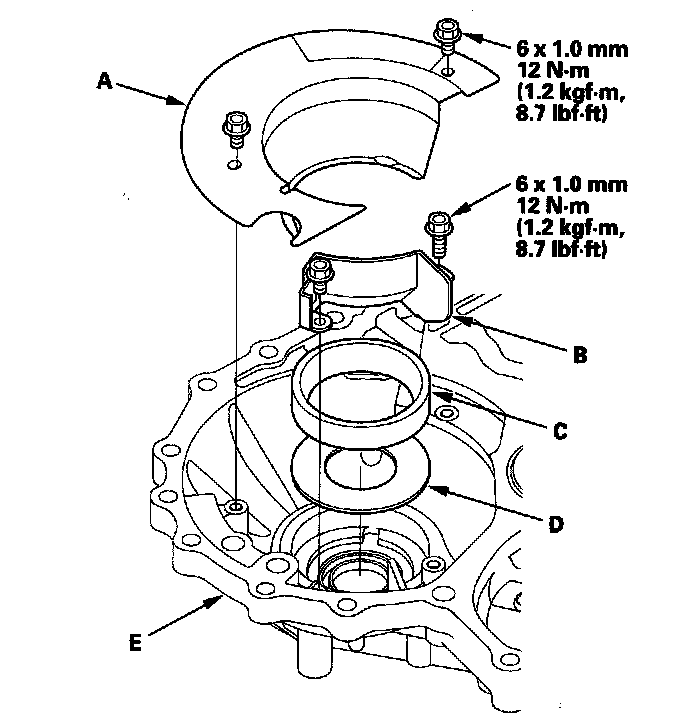 A

6 x 1.0 mm
12 N·m
(1.2 kgf·m,
8.7 lbf·ft)

6 x 1.0 mm
12 N·m
(1.2 kgf·m,
8.7 lbf·ft)

B

C

D

E