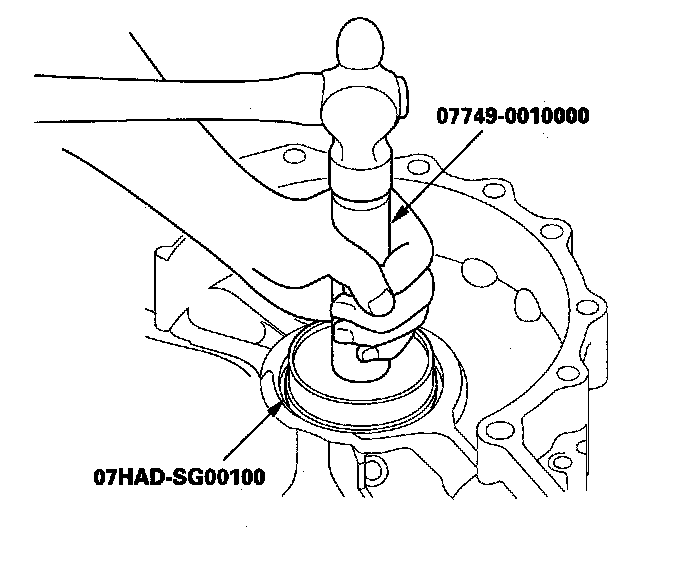 07749-0010000

07HAD-SG00100